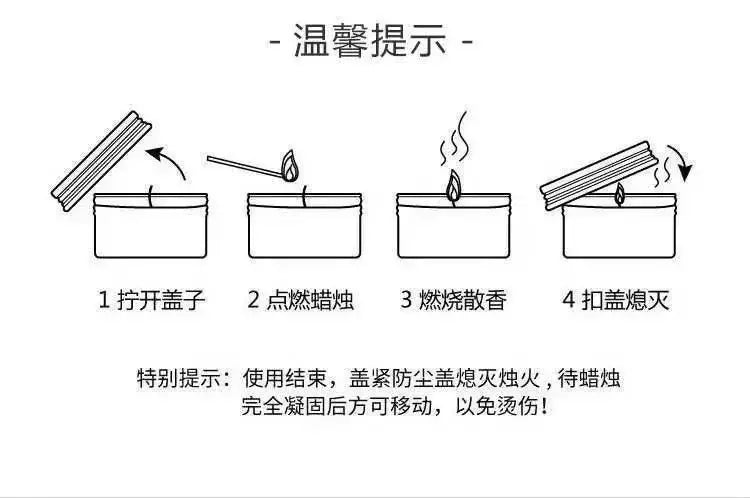 - 温馨提示 -

1 拧开盖子

2 点燃蜡烛

3 燃烧散香

4 扣盖熄灭

特别提示：使用结束，盖紧防尘盖熄灭烛火，待蜡烛完全凝固后方可移动，以免烫伤！